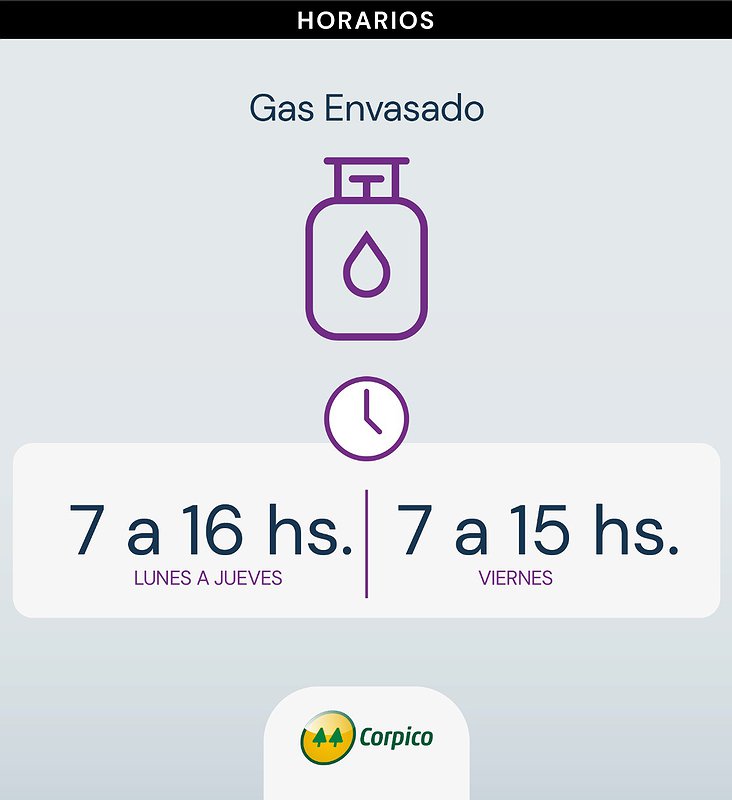 HORARIOS

Gas Envasado

7 a 16 hs.
LUNES A JUEVES

7 a 15 hs.
VIERNES

Corpico